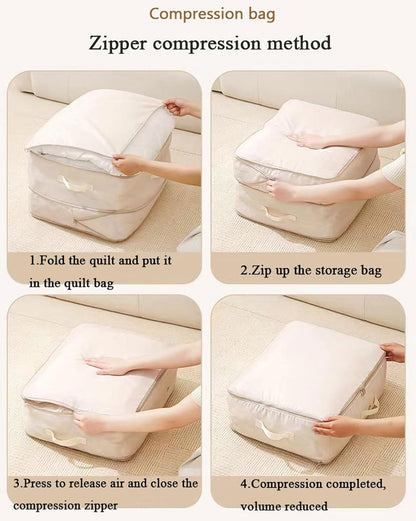 Compression bag

Zipper compression method

1.Fold the quilt and put it in the quilt bag

2.Zip up the storage bag

3.Press to release air and close the compression zipper

4.Compression completed, volume reduced