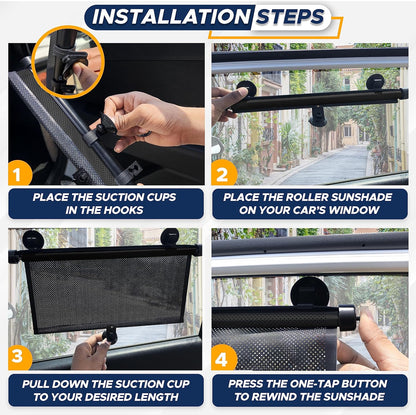 INSTALLATION STEPS

1

PLACE THE SUCTION CUPS IN THE HOOKS

2

PLACE THE ROLLER SUNSHADE ON YOUR CAR'S WINDOW

3

PULL DOWN THE SUCTION CUP TO YOUR DESIRED LENGTH

4

PRESS THE ONE-TAP BUTTON TO REWIND THE SUNSHADE