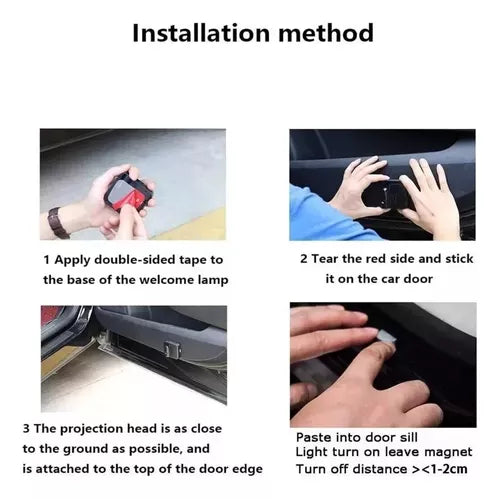 Installation method

1 Apply double-sided tape to the base of the welcome lamp

2 Tear the red side and stick it on the car door

3 The projection head is as close to the ground as possible, and is attached to the top of the door edge

Paste into door sill
Light turn on leave magnet
Turn off distance ><1-2cm